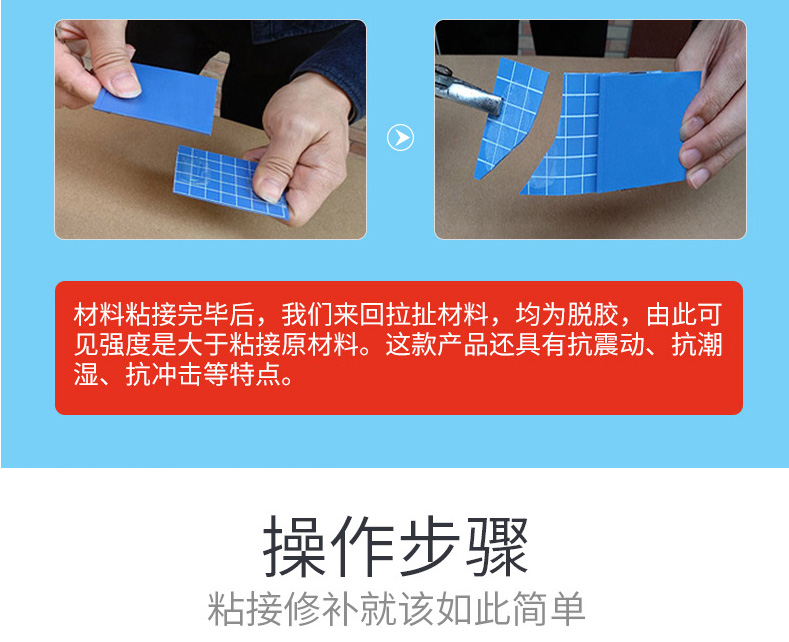 材料粘接完毕后，我们来回拉扯材料，均为脱胶，由此可见强度是大于粘接原材料。这款产品还具有抗震动、抗潮湿、抗冲击等特点。

操作步骤

粘接修补就该如此简单